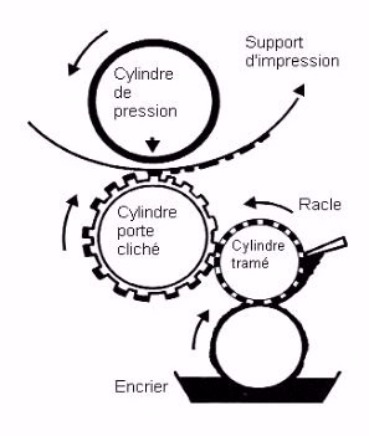 Support d'impression

Cylindre de pression

Racle

Cylindre porte cliché

Cylindre tramé

Encrier