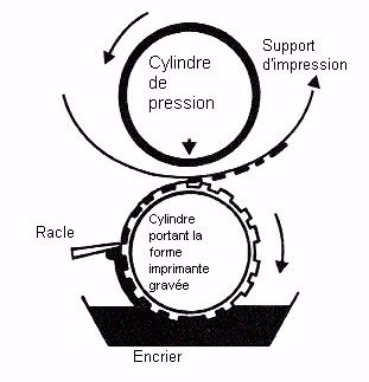 Cylindre de pression

Support d'impression

Racle

Cylindre portant la forme imprimante gravée

Encrier